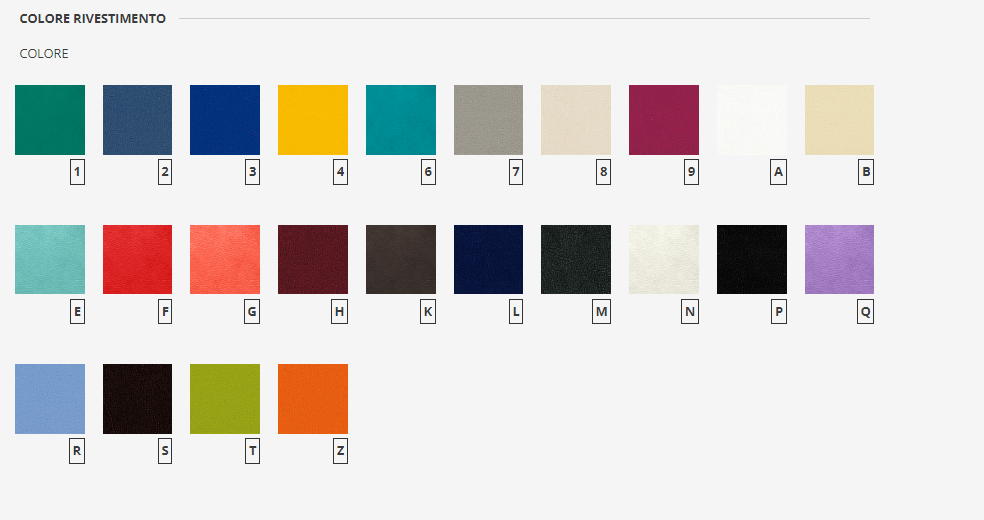 COLORE RIVESTIMENTO

COLORE

1 2 3 4 6 7 8 9 A B

E F G H K L M N P Q

R S T Z